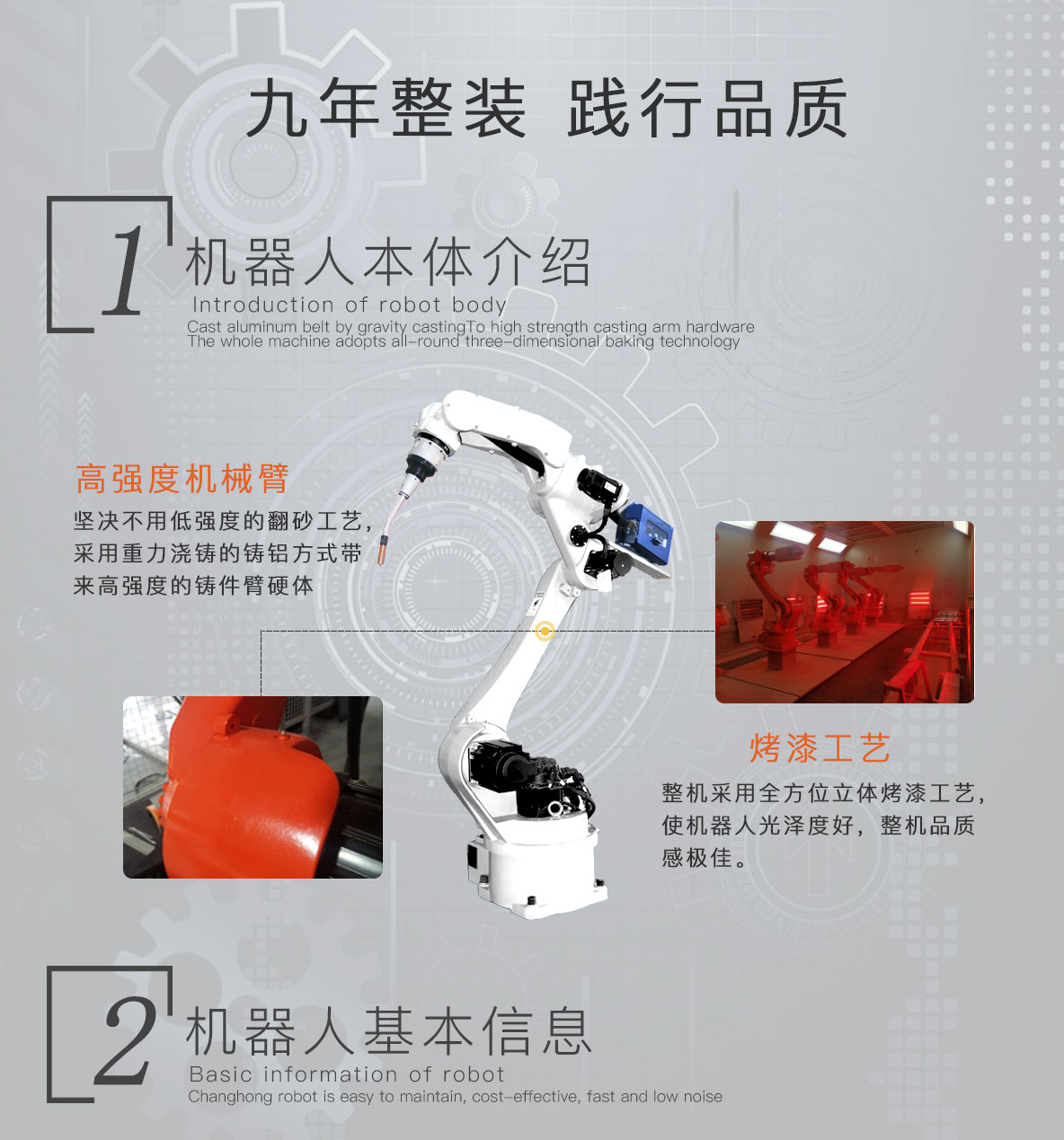 九年整装 践行品质

1 机器人本体介绍
Introduction of robot body
Cast aluminum belt by gravity castingTo high strength casting arm hardware
The whole machine adopts all-round three-dimensional baking technology

高强度机械臂
坚决不用低强度的翻砂工艺，采用重力浇铸的铸铝方式带来高强度的铸件臂硬体

烤漆工艺
整机采用全方位立体烤漆工艺，使机器人光泽度好，整机品质感极佳。

2 机器人基本信息
Basic information of robot
Changhong robot is easy to maintain, cost-effective, fast and low noise